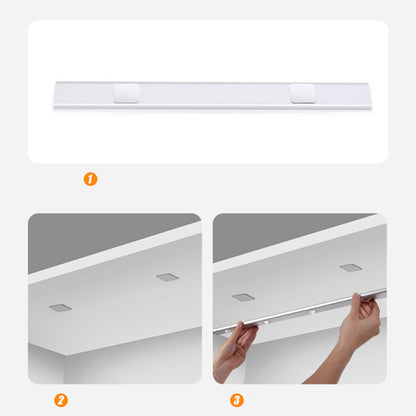 1

2

3